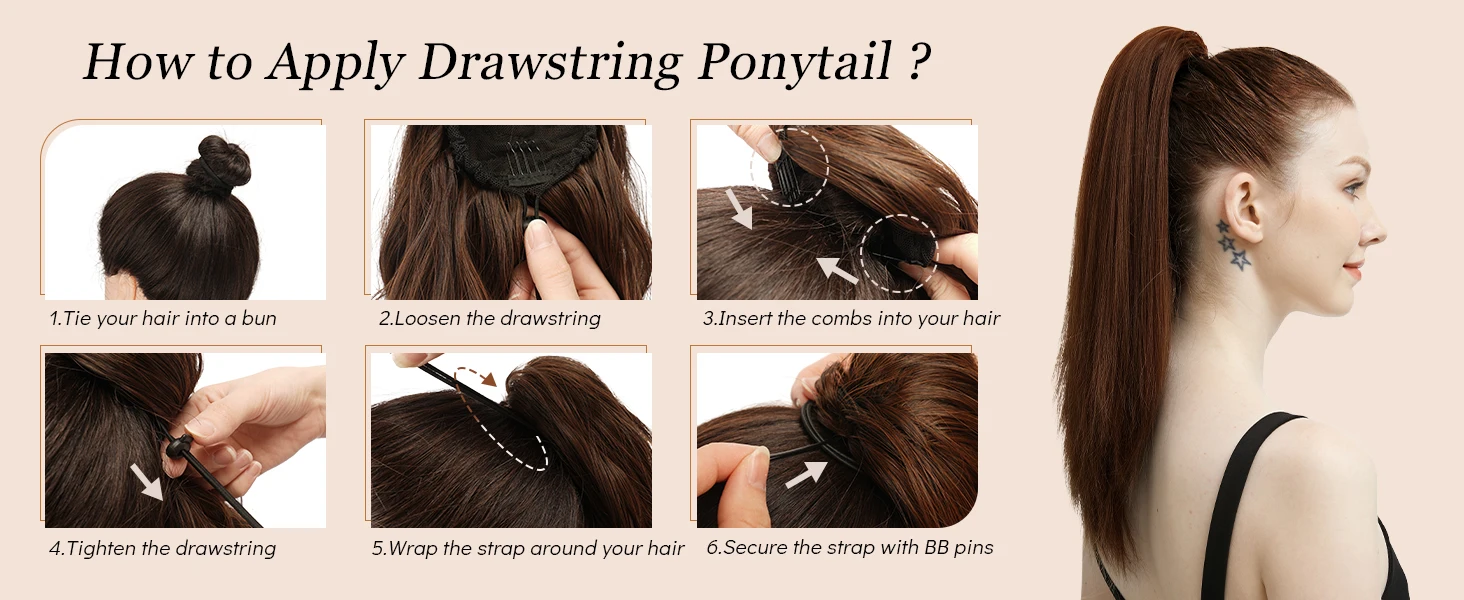 How to Apply Drawstring Ponytail ?

1.Tie your hair into a bun

2.Loosen the drawstring

3.Insert the combs into your hair

4.Tighten the drawstring

5.Wrap the strap around your hair

6.Secure the strap with BB pins