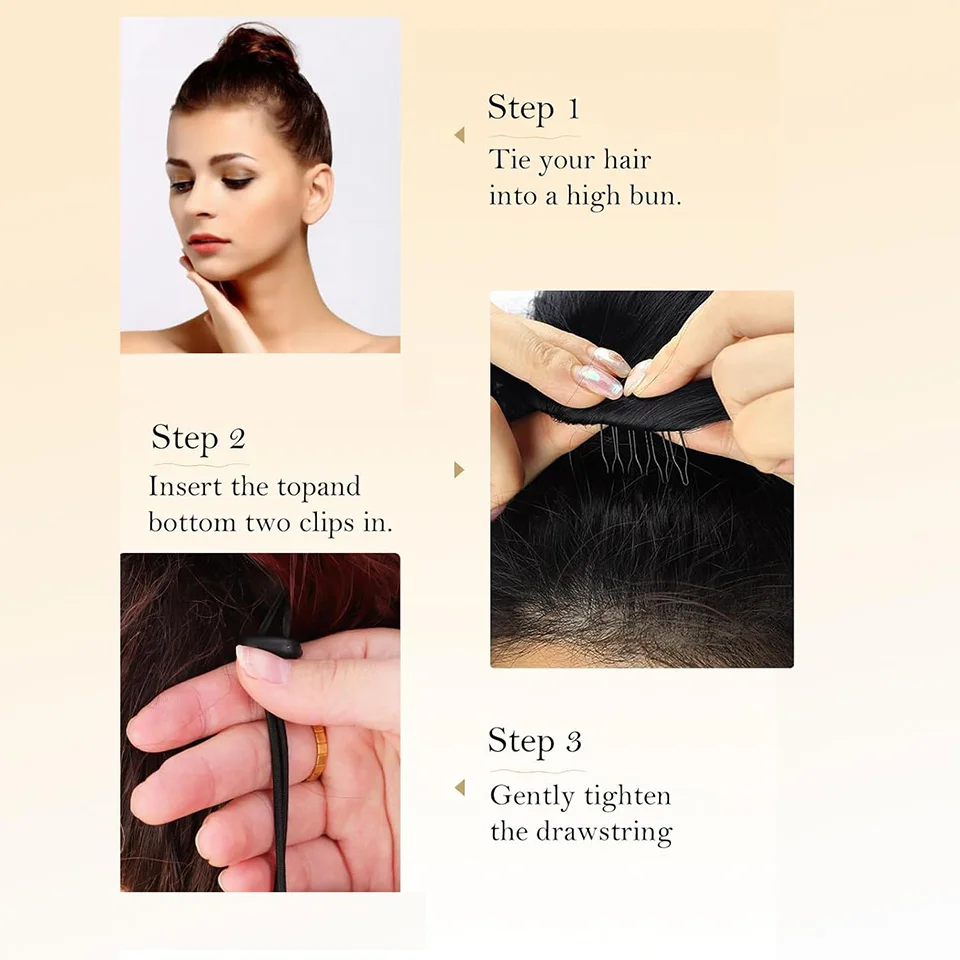 Step 1

Tie your hair into a high bun.

Step 2

Insert the topand bottom two clips in.

Step 3

Gently tighten the drawstring